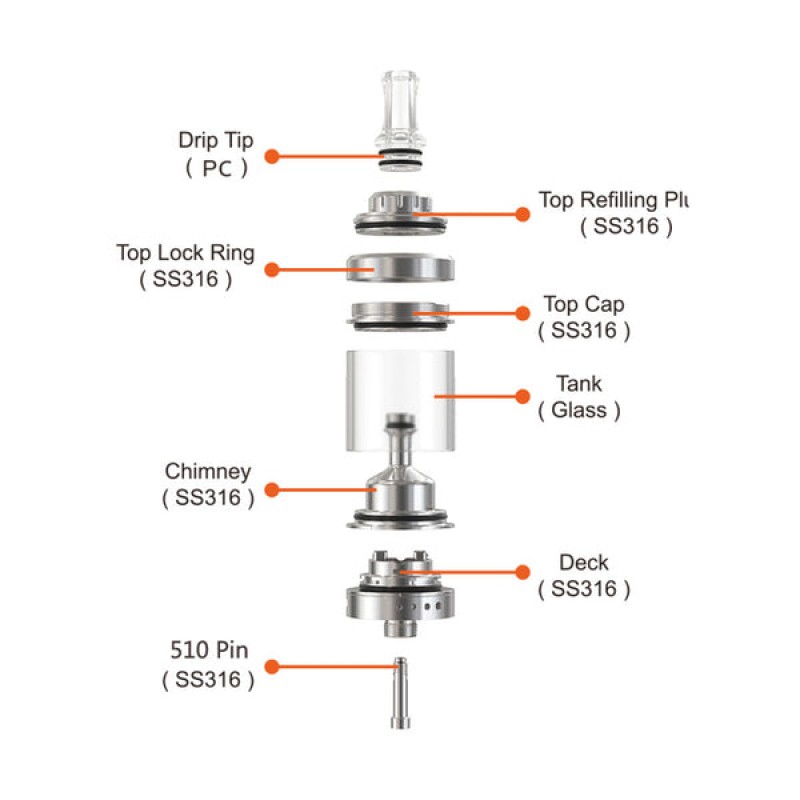 Drip Tip
( PC )

Top Refilling Plu
( SS316 )

Top Lock Ring
( SS316 )

Top Cap
( SS316 )

Tank
( Glass )

Chimney
( SS316 )

Deck
( SS316 )

510 Pin
( SS316 )