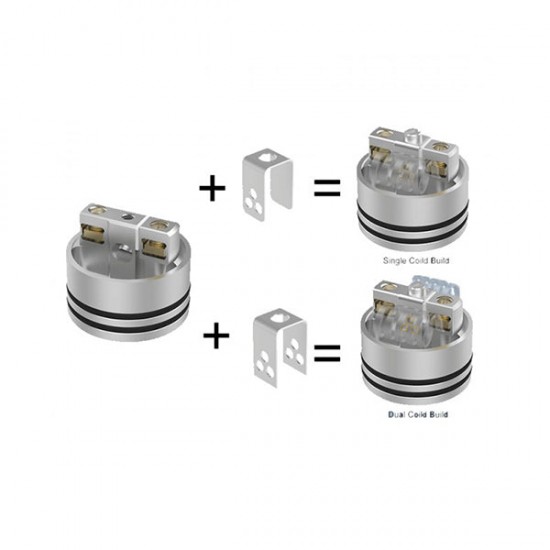 + = 
Single Coild Build

+ = 
Dual Coild Build